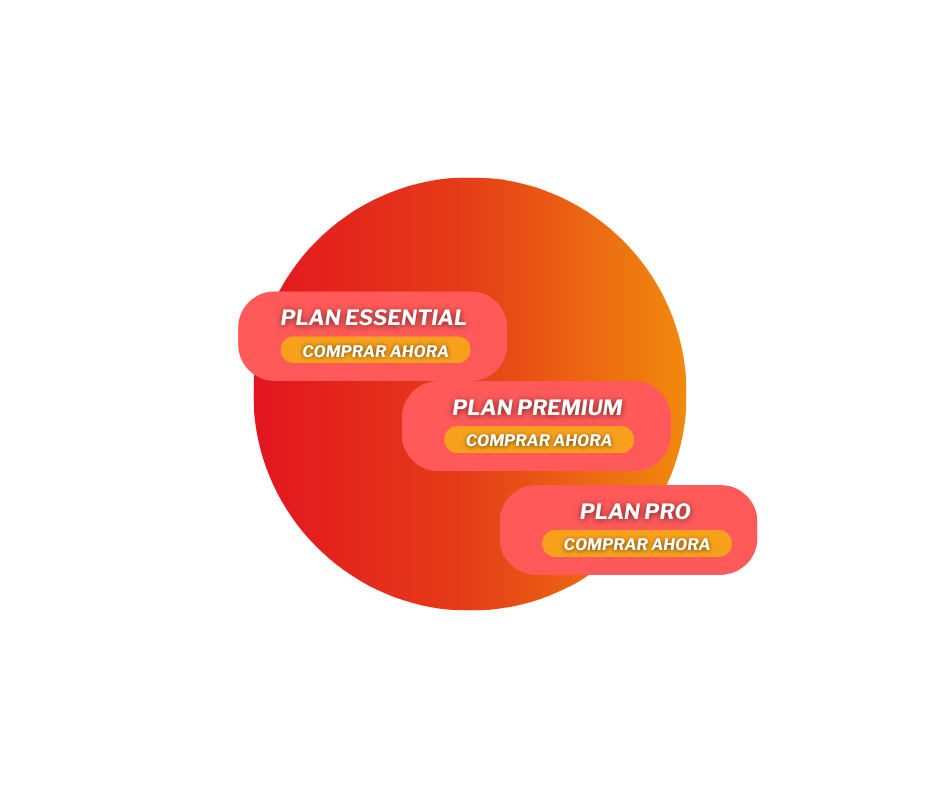 PLAN ESSENTIAL
COMPRAR AHORA

PLAN PREMIUM
COMPRAR AHORA

PLAN PRO
COMPRAR AHORA